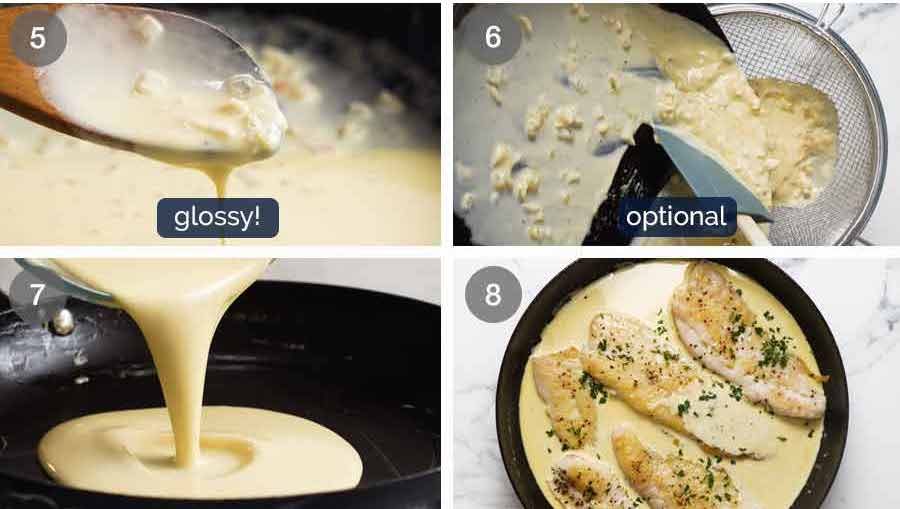 5

glossy!

6

optional

7

8