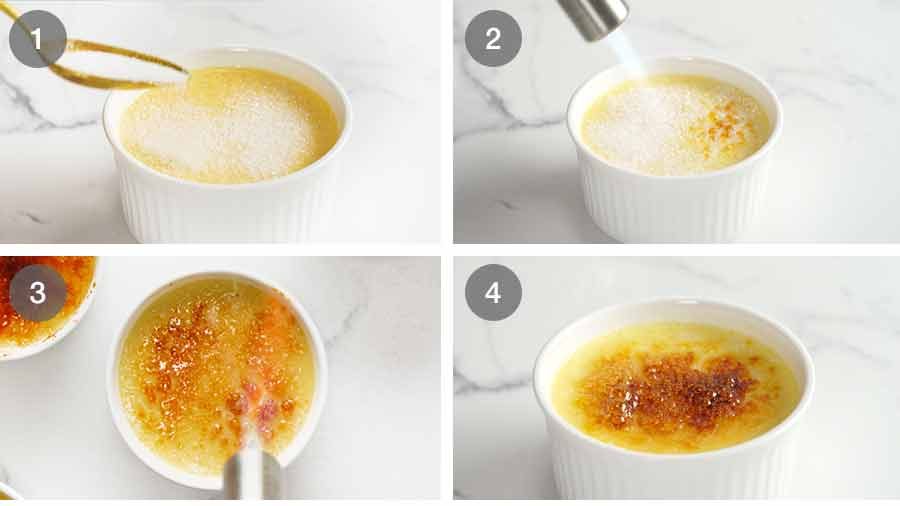 1

2

3

4