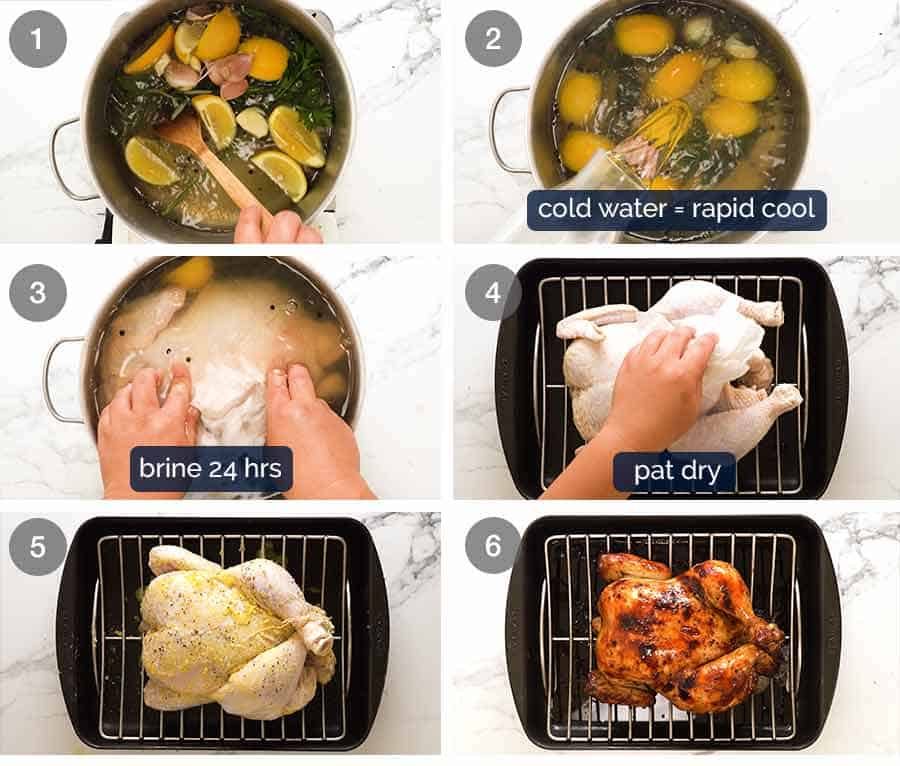 1

2

cold water = rapid cool

3

brine 24 hrs

4

pat dry

5

6